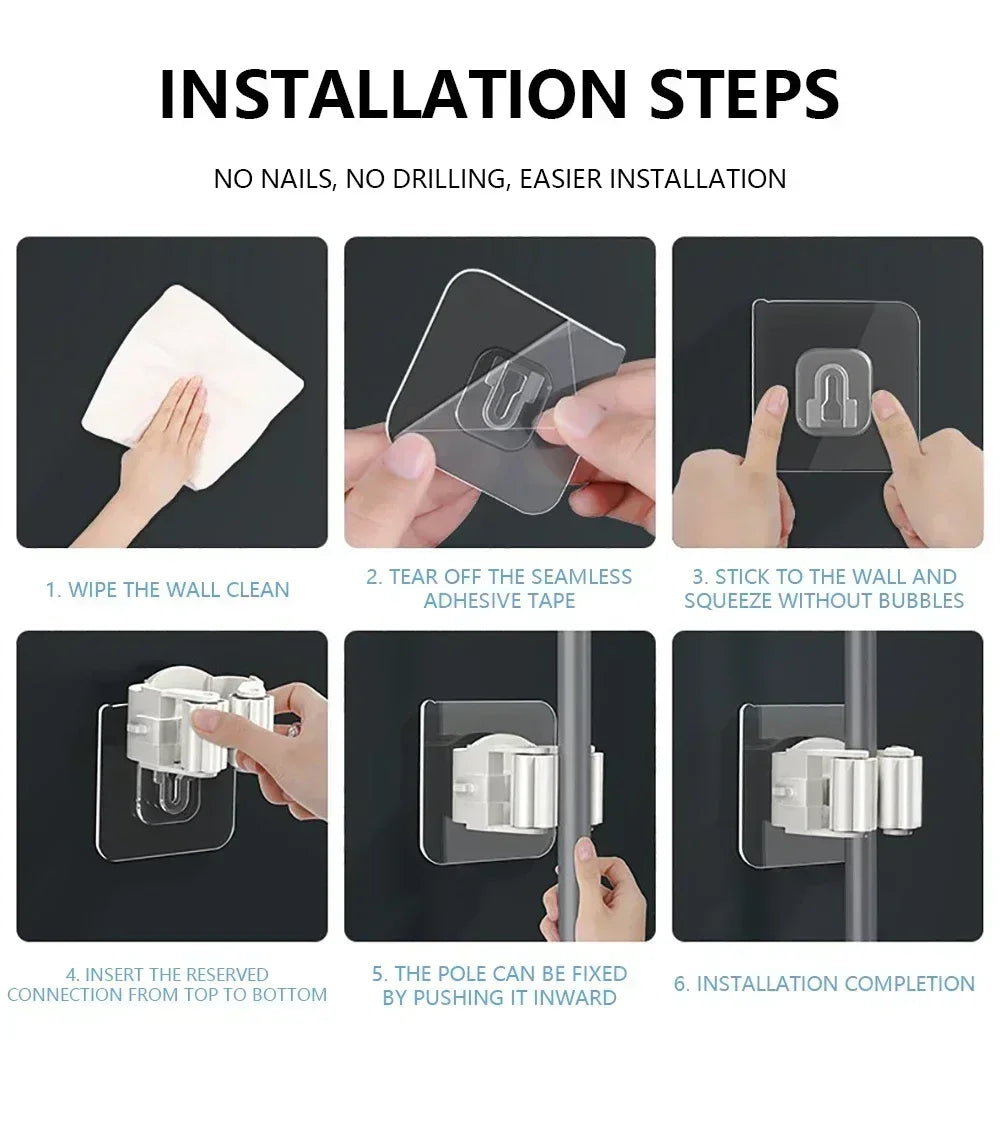 INSTALLATION STEPS

NO NAILS, NO DRILLING, EASIER INSTALLATION

1. WIPE THE WALL CLEAN

2. TEAR OFF THE SEAMLESS ADHESIVE TAPE

3. STICK TO THE WALL AND SQUEEZE WITHOUT BUBBLES

4. INSERT THE RESERVED CONNECTION FROM TOP TO BOTTOM

5. THE POLE CAN BE FIXED BY PUSHING IT INWARD

6. INSTALLATION COMPLETION