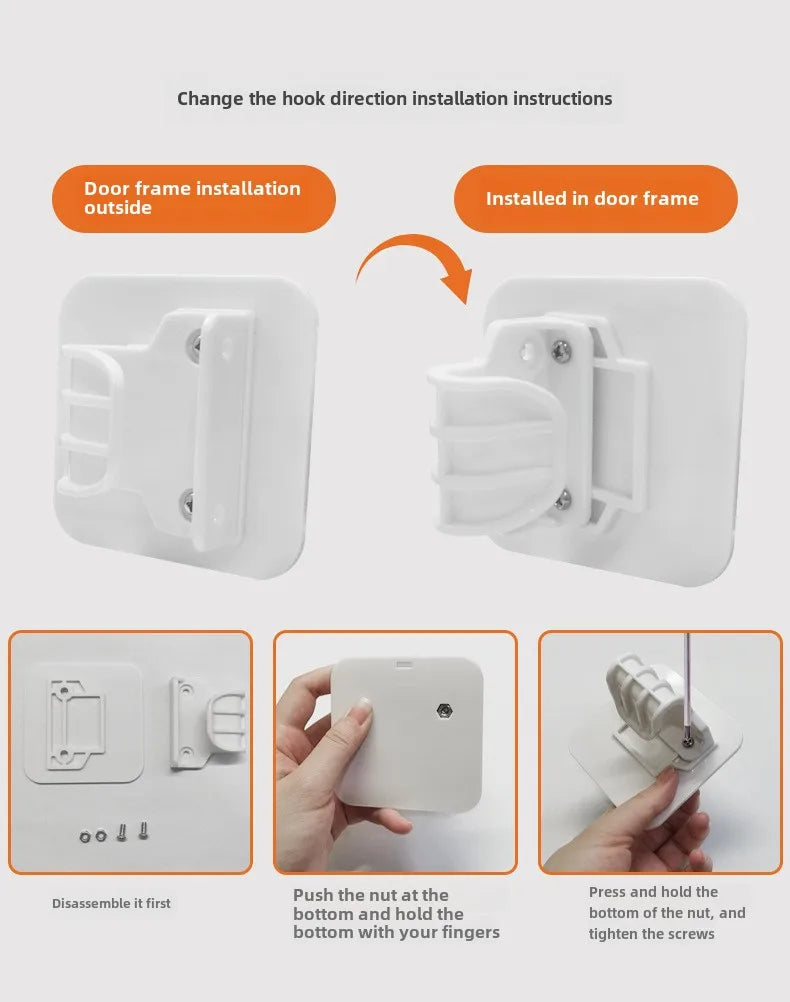 Change the hook direction installation instructions

Door frame installation outside

Installed in door frame

Disassemble it first

Push the nut at the bottom and hold the bottom with your fingers

Press and hold the bottom of the nut, and tighten the screws