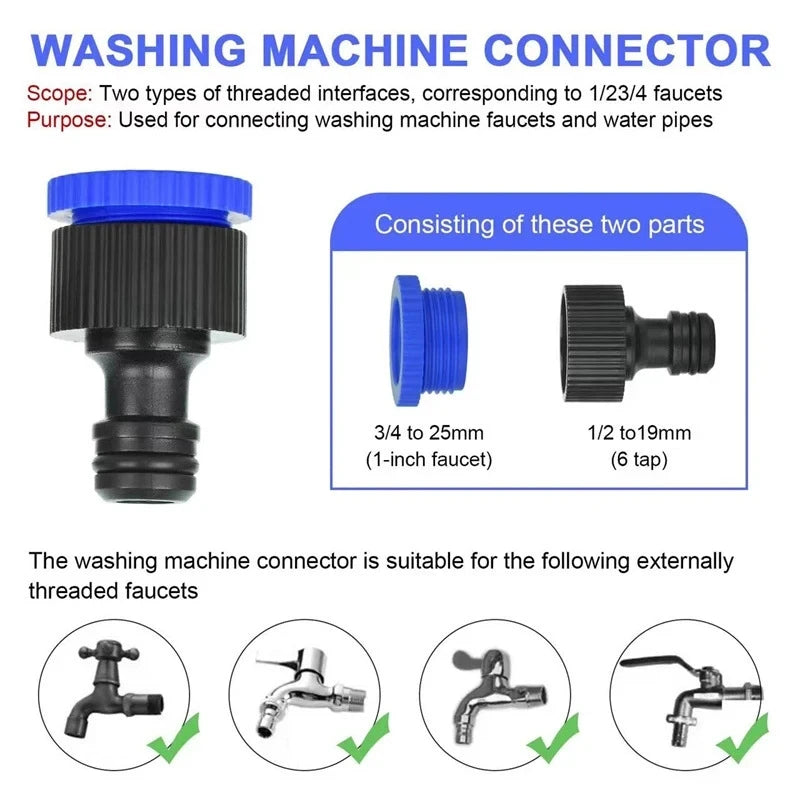 WASHING MACHINE CONNECTOR

Scope: Two types of threaded interfaces, corresponding to 1/23/4 faucets
Purpose: Used for connecting washing machine faucets and water pipes

Consisting of these two parts

3/4 to 25mm
(1-inch faucet)

1/2 to19mm
(6 tap)

The washing machine connector is suitable for the following externally threaded faucets