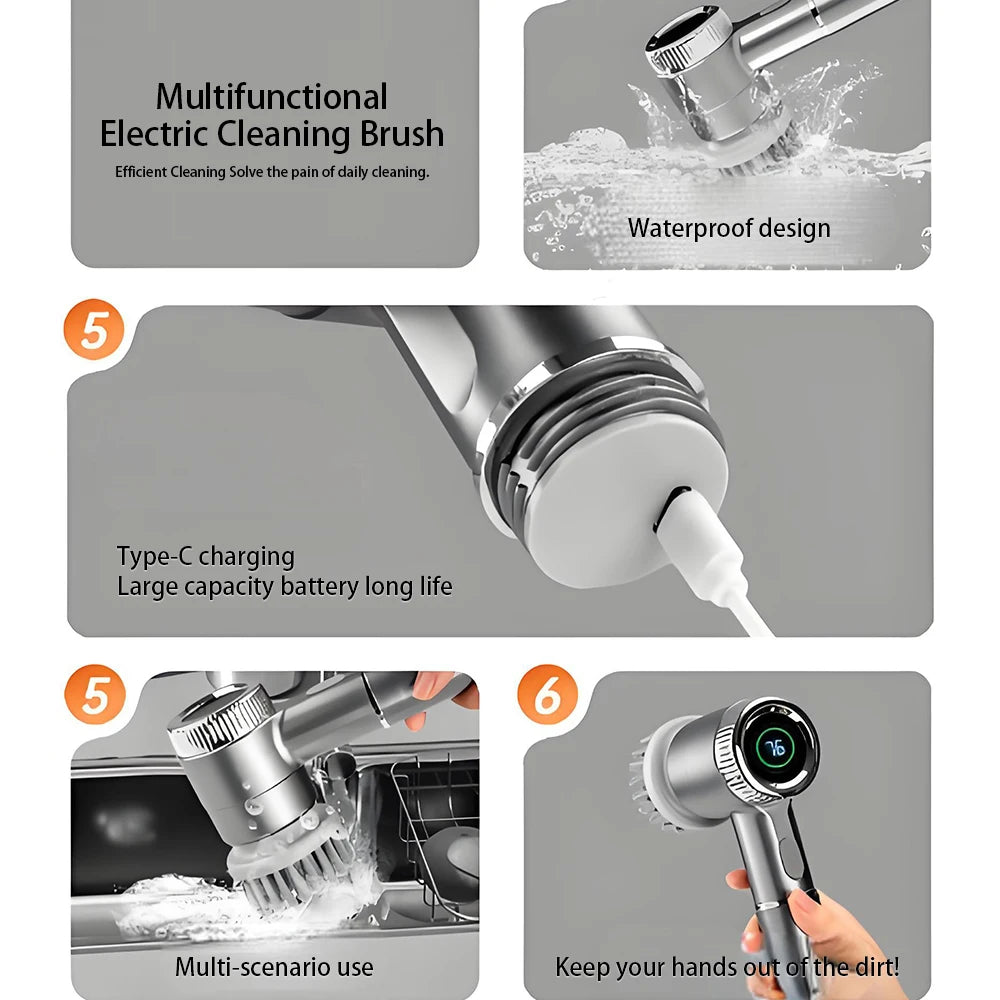 Multifunctional Electric Cleaning Brush

Efficient Cleaning Solve the pain of daily cleaning.

Waterproof design

5

Type-C charging
Large capacity battery long life

5

Multi-scenario use

6

76

Keep your hands out of the dirt!