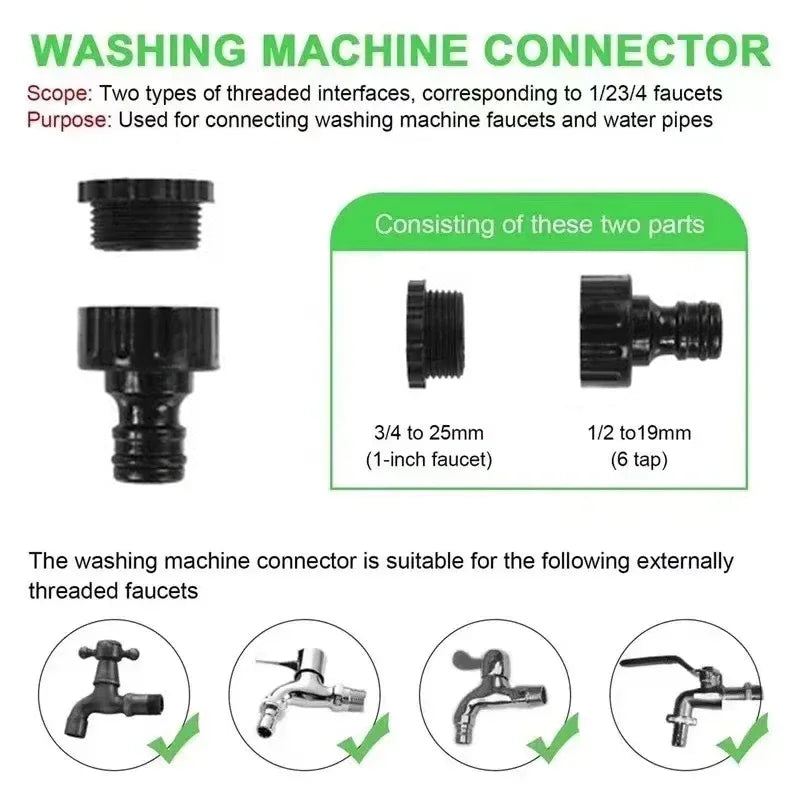 WASHING MACHINE CONNECTOR

Scope: Two types of threaded interfaces, corresponding to 1/23/4 faucets
Purpose: Used for connecting washing machine faucets and water pipes

Consisting of these two parts

3/4 to 25mm
(1-inch faucet)

1/2 to19mm
(6 tap)

The washing machine connector is suitable for the following externally threaded faucets