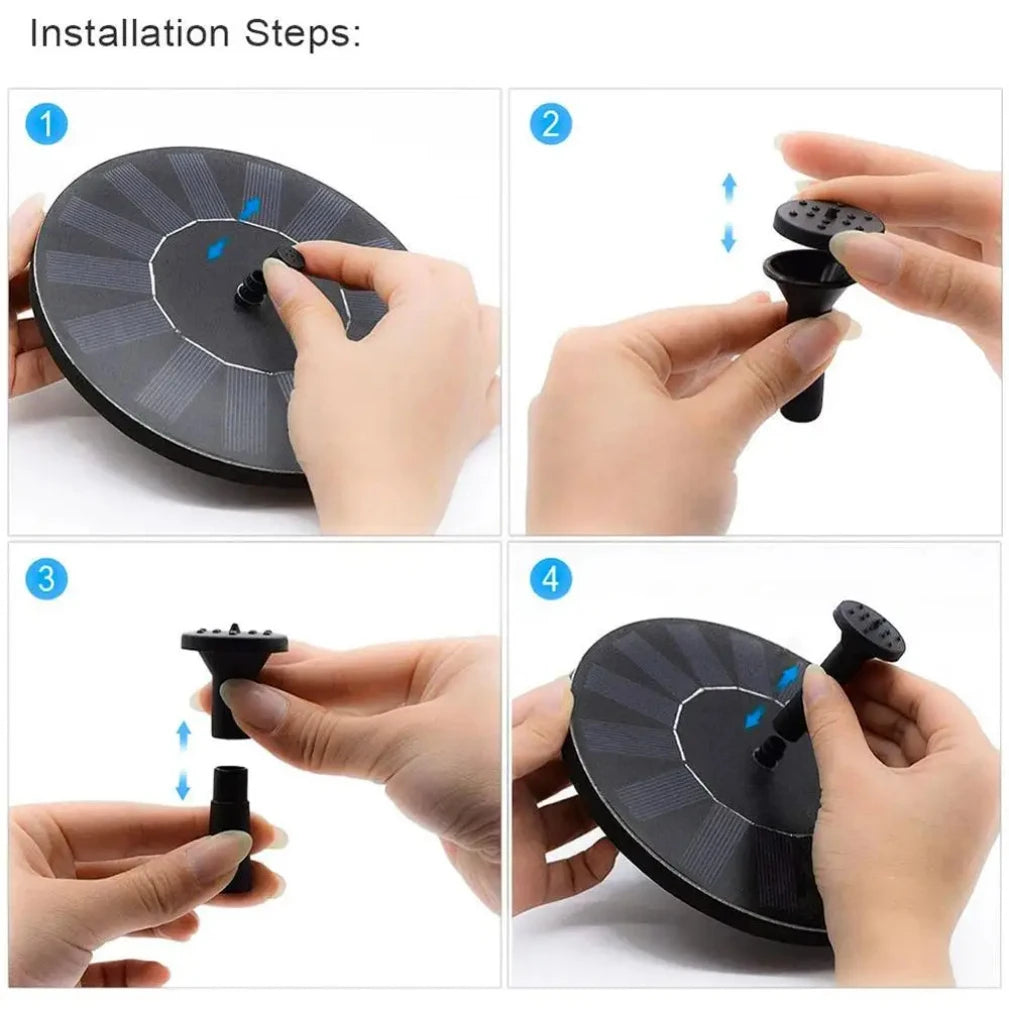 Installation Steps:

1

2

3

4