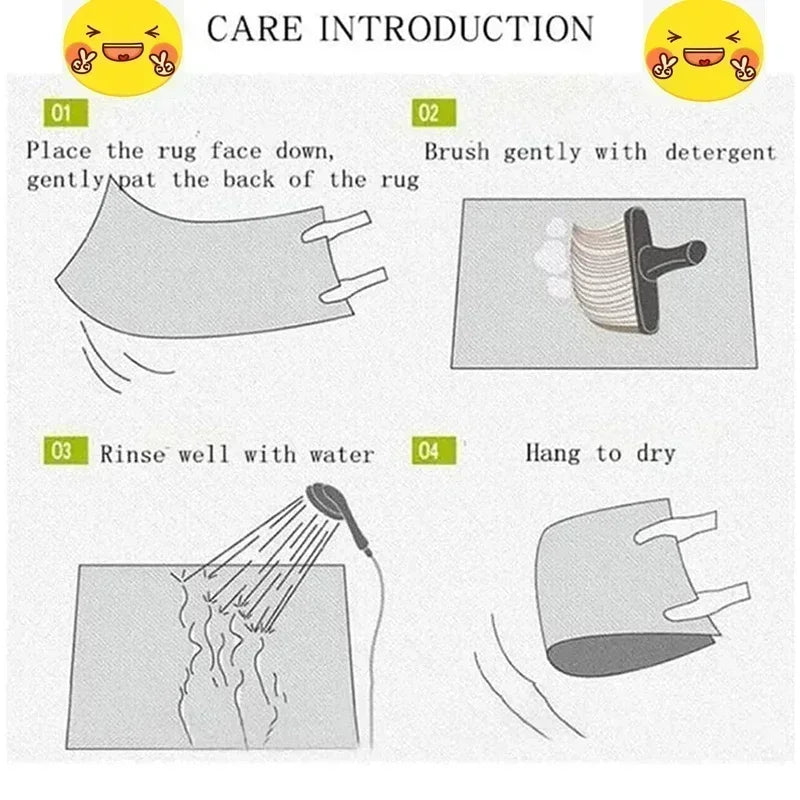 CARE INTRODUCTION

01
Place the rug face down, gently pat the back of the rug

02
Brush gently with detergent

03
Rinse well with water

04
Hang to dry