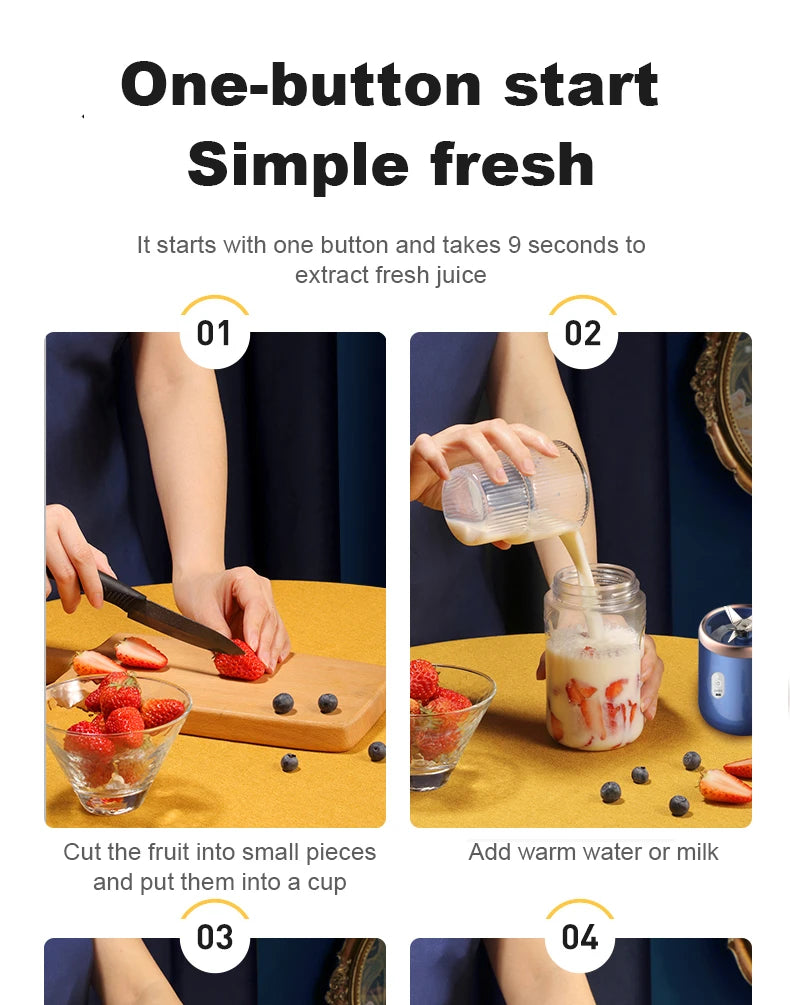 One-button start
Simple fresh

It starts with one button and takes 9 seconds to extract fresh juice

01

02

Cut the fruit into small pieces and put them into a cup

Add warm water or milk

03

04