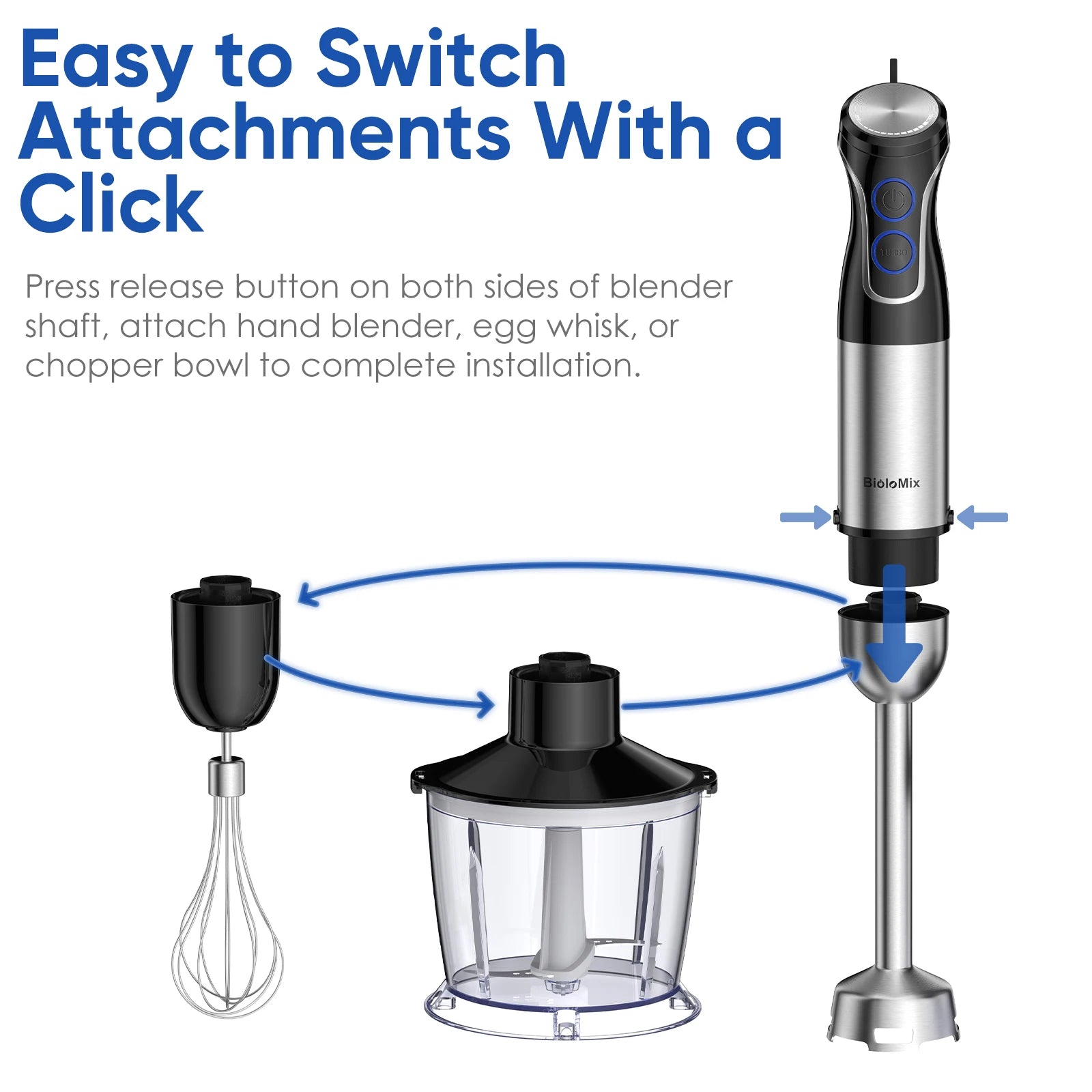 Easy to Switch Attachments With a Click

Press release button on both sides of blender shaft, attach hand blender, egg whisk, or chopper bowl to complete installation.

TURBO

BioloMix