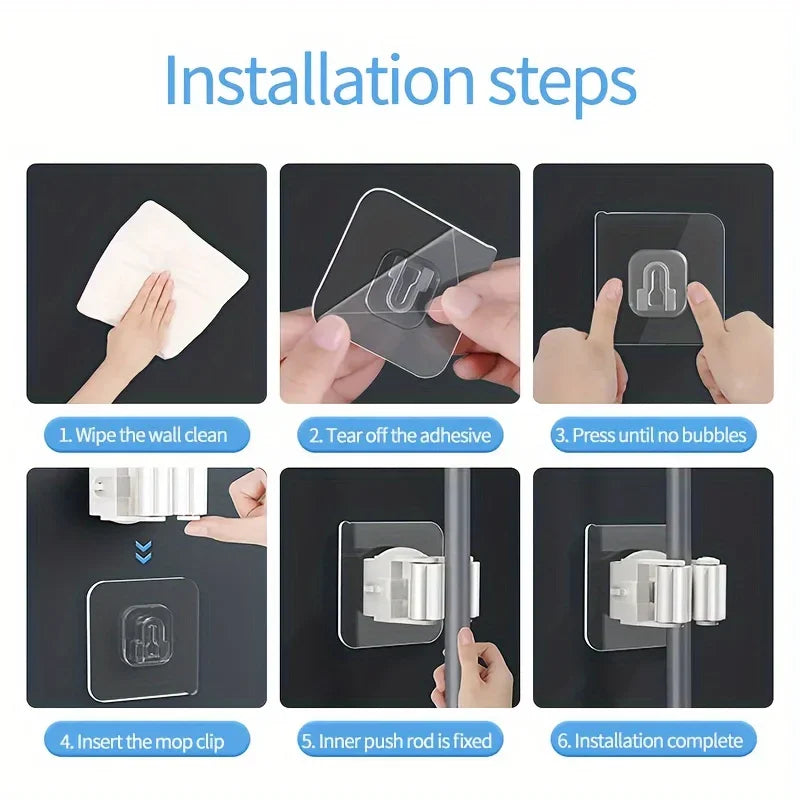 Installation steps

1. Wipe the wall clean

2. Tear off the adhesive

3. Press until no bubbles

4. Insert the mop clip

5. Inner push rod is fixed

6. Installation complete