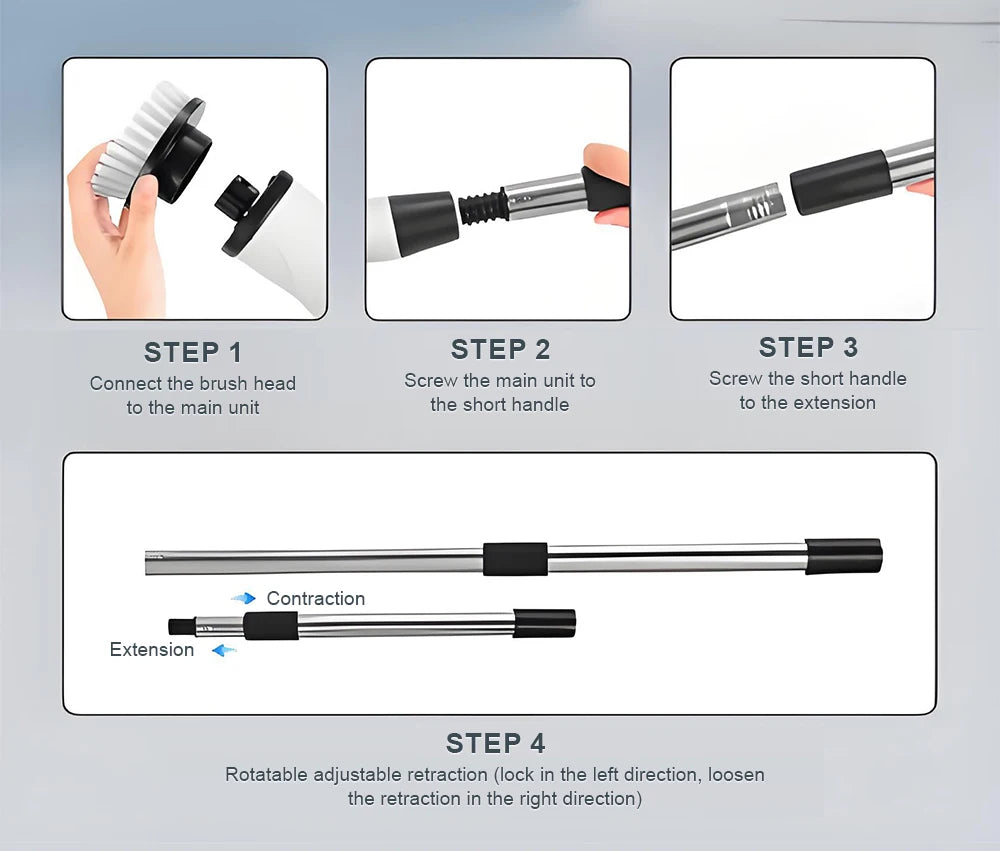 STEP 1
Connect the brush head to the main unit

STEP 2
Screw the main unit to the short handle

STEP 3
Screw the short handle to the extension

Contraction
Extension

STEP 4
Rotatable adjustable retraction (lock in the left direction, loosen the retraction in the right direction)