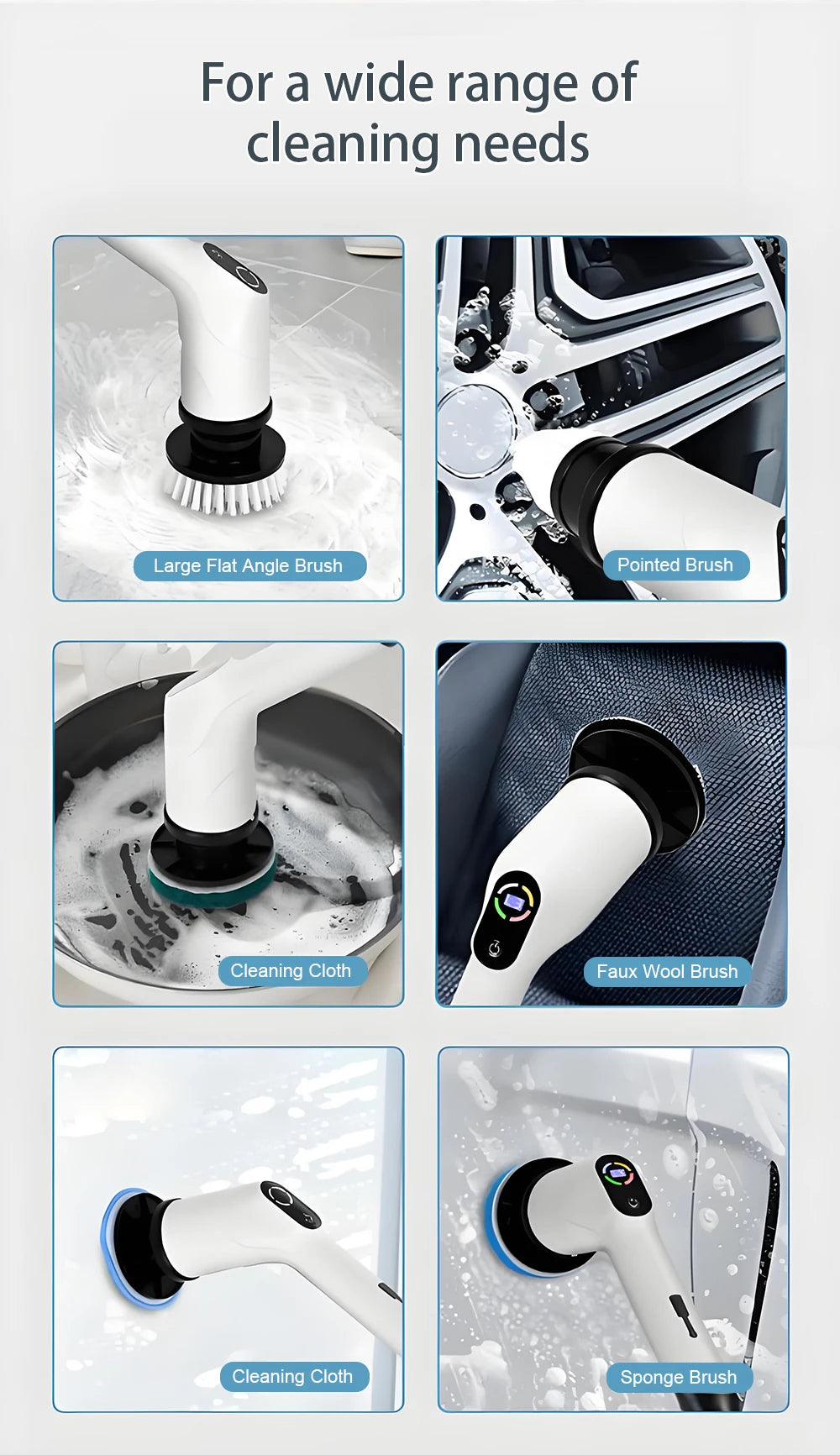 For a wide range of cleaning needs

Large Flat Angle Brush

Pointed Brush

Cleaning Cloth

Faux Wool Brush

Cleaning Cloth

Sponge Brush