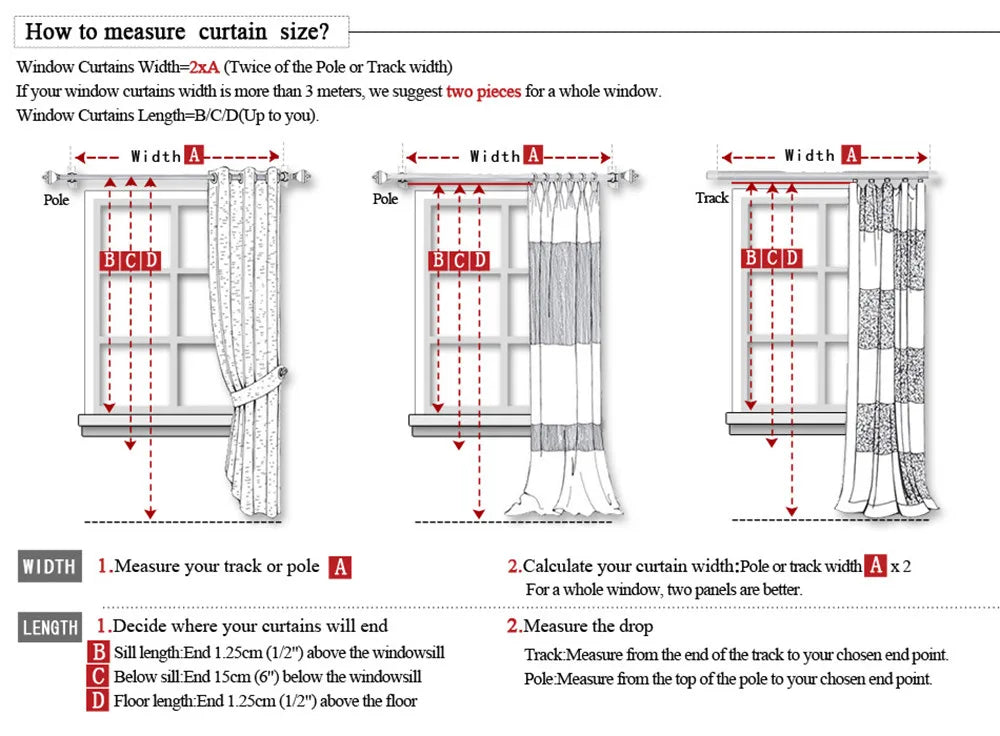 How to measure curtain size?

Window Curtains Width=2xA (Twice of the Pole or Track width)
If your window curtains width is more than 3 meters, we suggest two pieces for a whole window.
Window Curtains Length=B/C/D(Up to you).

Width A
Pole
B C D

Width A
Pole
B C D

Width A
Track
B C D

WIDTH 1.Measure your track or pole A

2.Calculate your curtain width:Pole or track width A x 2
For a whole window, two panels are better.

LENGTH 1.Decide where your curtains will end
B Sill length:End 1.25cm (1/2") above the windowsill
C Below sill:End 15cm (6") below the windowsill
D Floor length:End 1.25cm (1/2") above the floor

2.Measure the drop
Track:Measure from the end of the track to your chosen end point.
Pole:Measure from the top of the pole to your chosen end point.