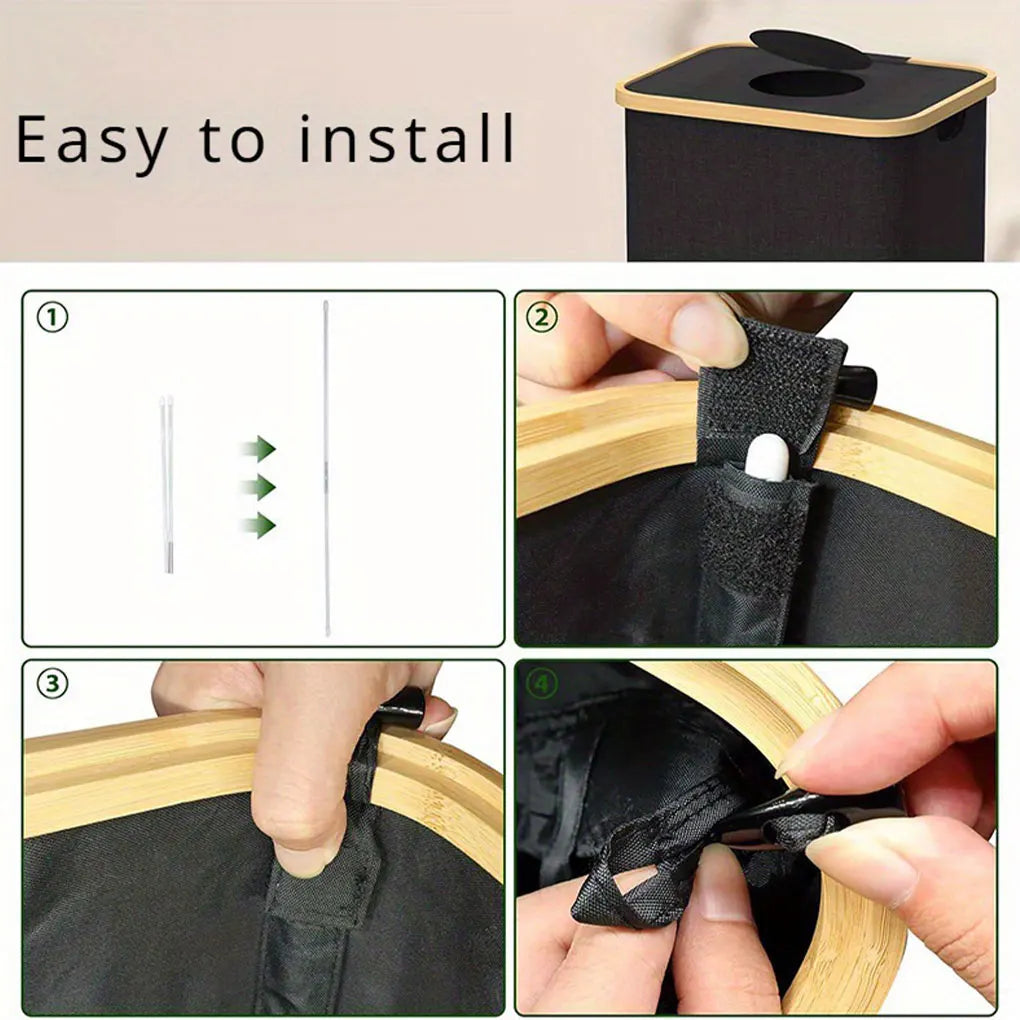 Easy to install

①

②

③

④