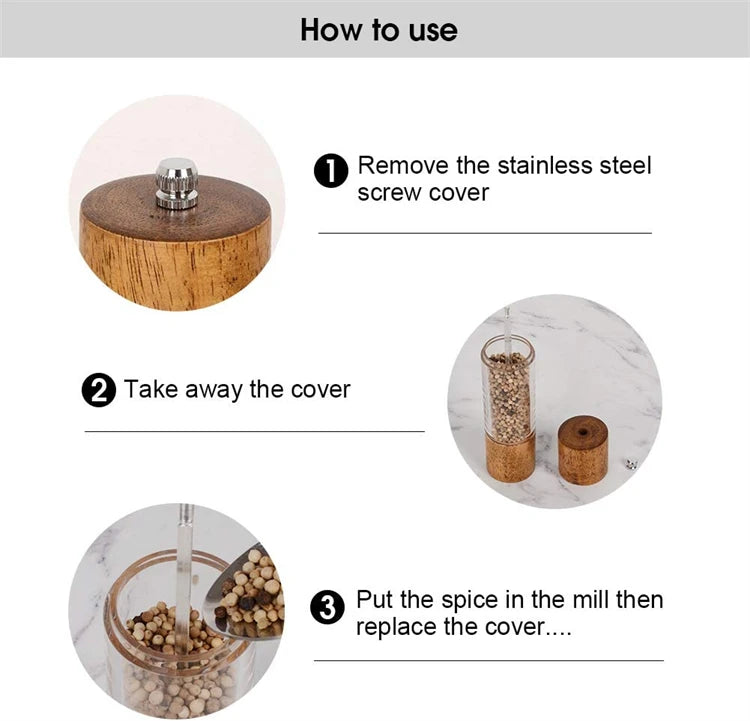 How to use

1 Remove the stainless steel screw cover

2 Take away the cover

3 Put the spice in the mill then replace the cover....