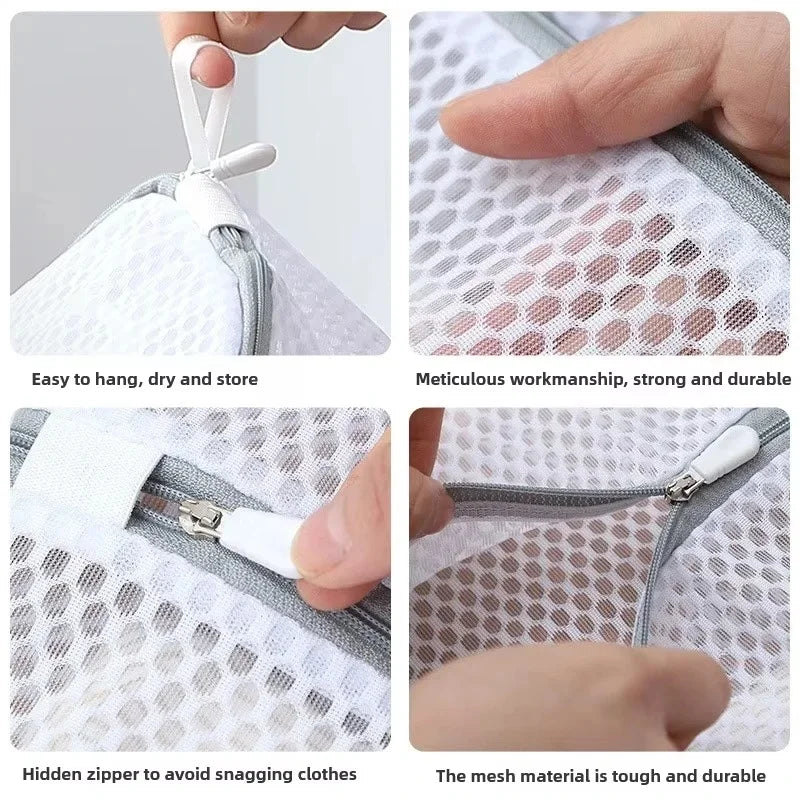 Easy to hang, dry and store

Meticulous workmanship, strong and durable

Hidden zipper to avoid snagging clothes

The mesh material is tough and durable