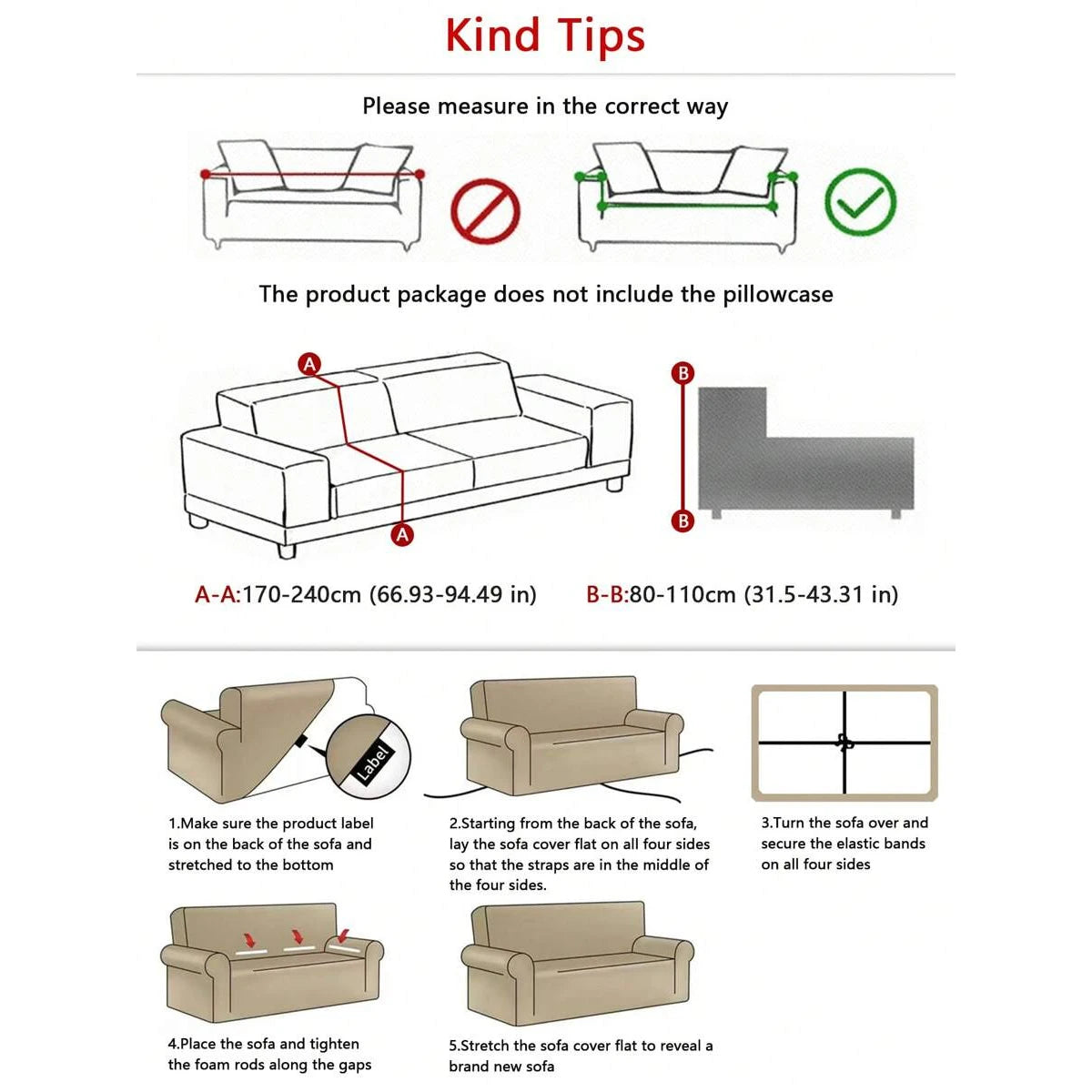 Kind Tips

Please measure in the correct way

The product package does not include the pillowcase

A

A

B

B

A-A:170-240cm (66.93-94.49 in)

B-B:80-110cm (31.5-43.31 in)

Label

1.Make sure the product label is on the back of the sofa and stretched to the bottom

2.Starting from the back of the sofa, lay the sofa cover flat on all four sides so that the straps are in the middle of the four sides.

3.Turn the sofa over and secure the elastic bands on all four sides

4.Place the sofa and tighten the foam rods along the gaps

5.Stretch the sofa cover flat to reveal a brand new sofa